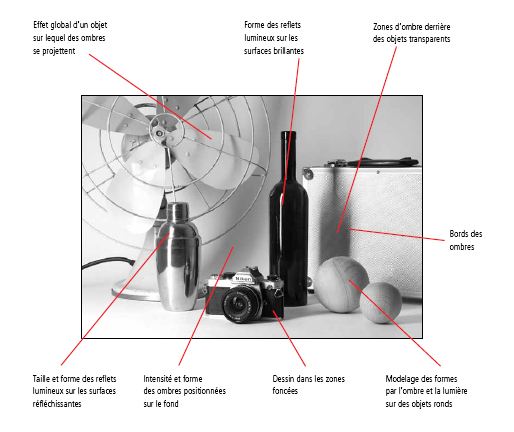 Effet global d'un objet sur lequel des ombres se projettent

Forme des reflets lumineux sur les surfaces brillantes

Zones d'ombre derrière des objets transparents

Bords des ombres

Nikon

Taille et forme des reflets lumineux sur les surfaces réfléchissantes

Intensité et forme des ombres positionnées sur le fond

Dessin dans les zones foncées

Modelage des formes par l'ombre et la lumière sur des objets ronds